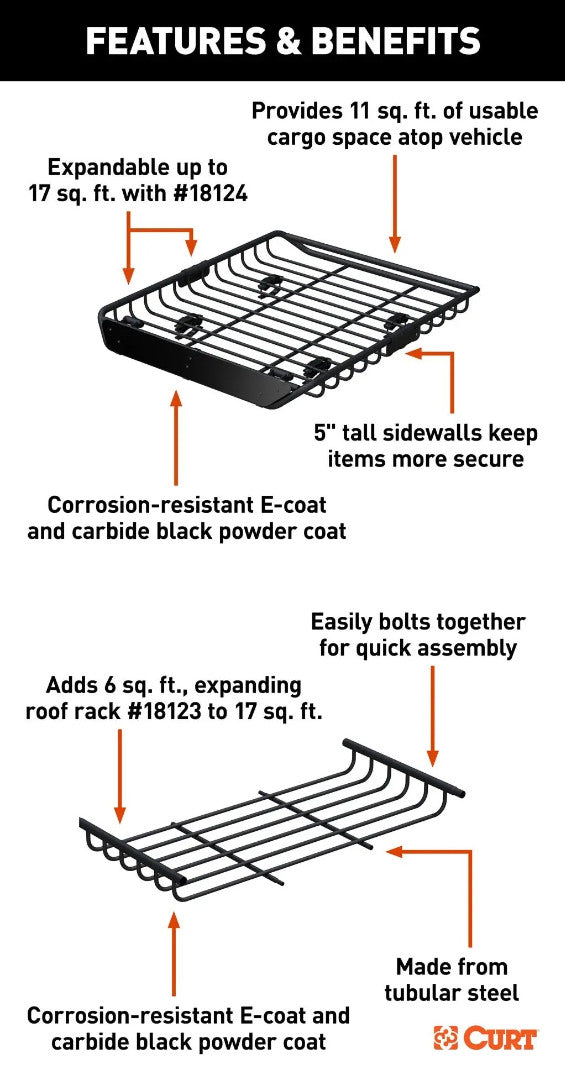 FEATURES & BENEFITS

Provides 11 sq. ft. of usable cargo space atop vehicle

Expandable up to 17 sq. ft. with #18124

5" tall sidewalls keep items more secure

Corrosion-resistant E-coat and carbide black powder coat

Easily bolts together for quick assembly

Adds 6 sq. ft., expanding roof rack #18123 to 17 sq. ft.

Made from tubular steel

Corrosion-resistant E-coat and carbide black powder coat

CURT